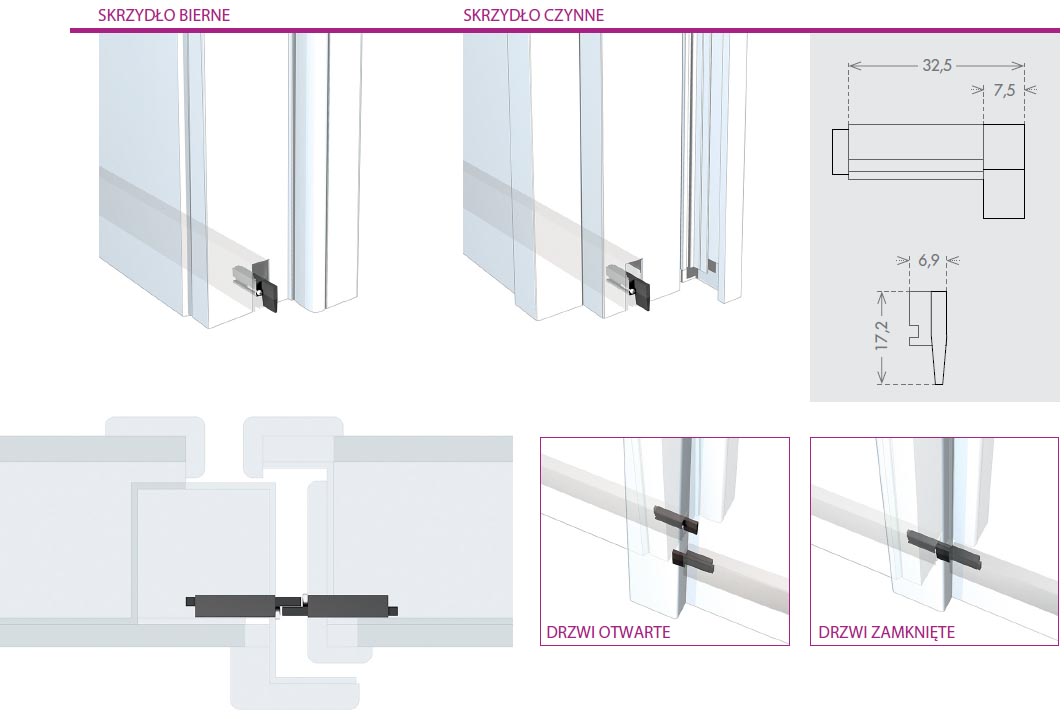 SKRZYDŁO BIERNE

SKRZYDŁO CZYNNE

32,5

7,5

6,9

17,2

DRZWI OTWARTE

DRZWI ZAMKNIĘTE